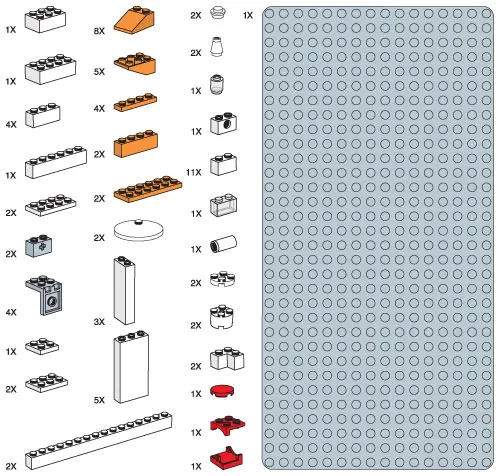 1X
1X
4X
1X
2X
2X
4X
1X
2X
2X

8X
5X
4X
2X
2X
2X
3X
5X

2X
2X
1X
1X
11X
1X
1X
2X
2X
2X
1X
1X
1X

1X