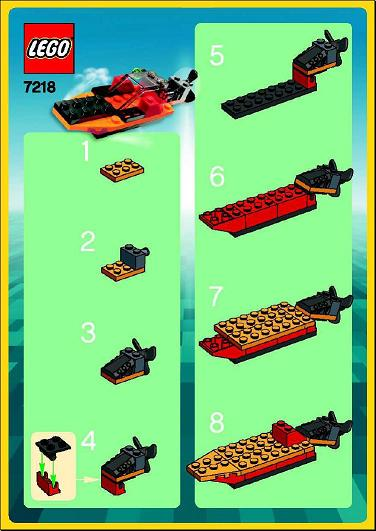 LEGO
7218

1

2

3

4

5

6

7

8