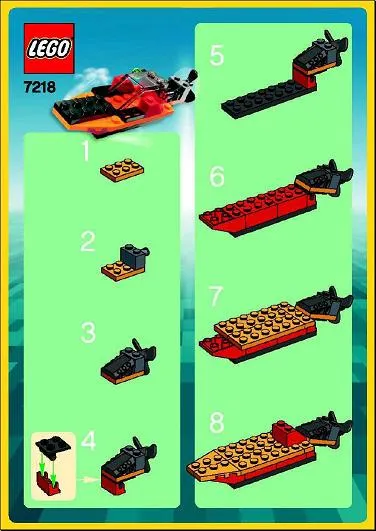 LEGO
7218

1

2

3

4

5

6

7

8