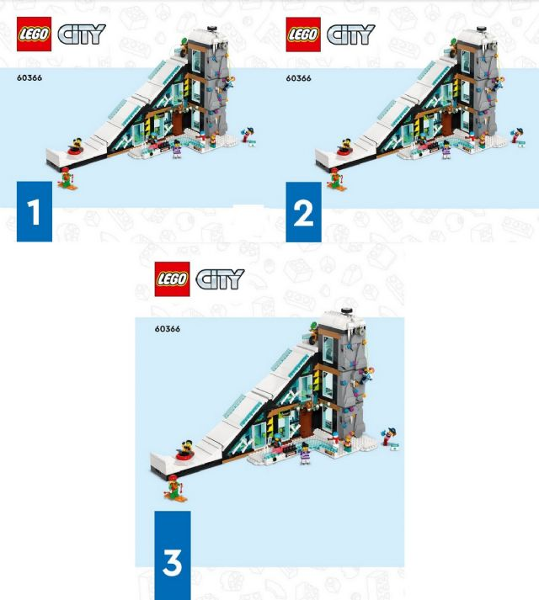 LEGO CITY

60366

1

LEGO CITY

60366

2

LEGO CITY

60366

3