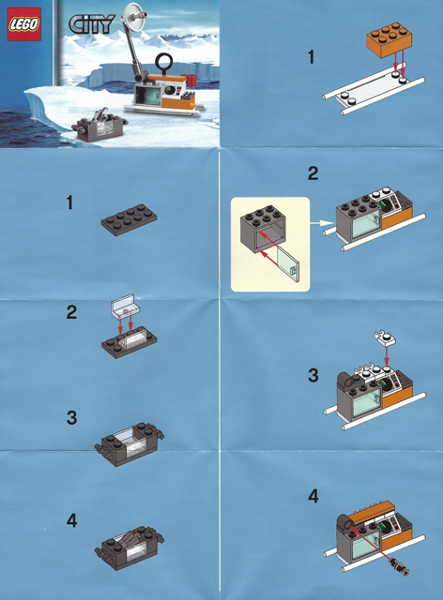 LEGO
CITY

1

2

3

4

1

2

3

4