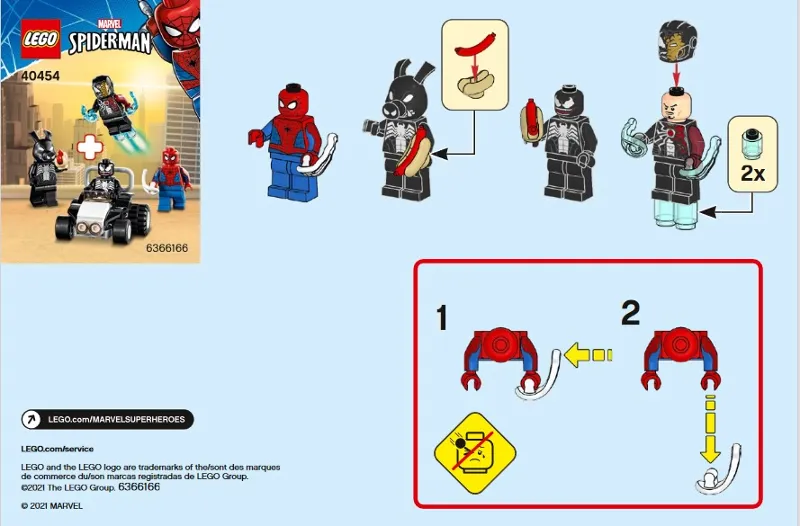 LEGO
MARVEL
SPIDER-MAN
40454
6366166

2x

1

2

LEGO.com/MARVELSUPERHEROES

LEGO.com/service

LEGO and the LEGO logo are trademarks of the/sont des marques de commerce du/son marcas registradas de LEGO Group. ©2021 The LEGO Group. 6366166

© 2021 MARVEL