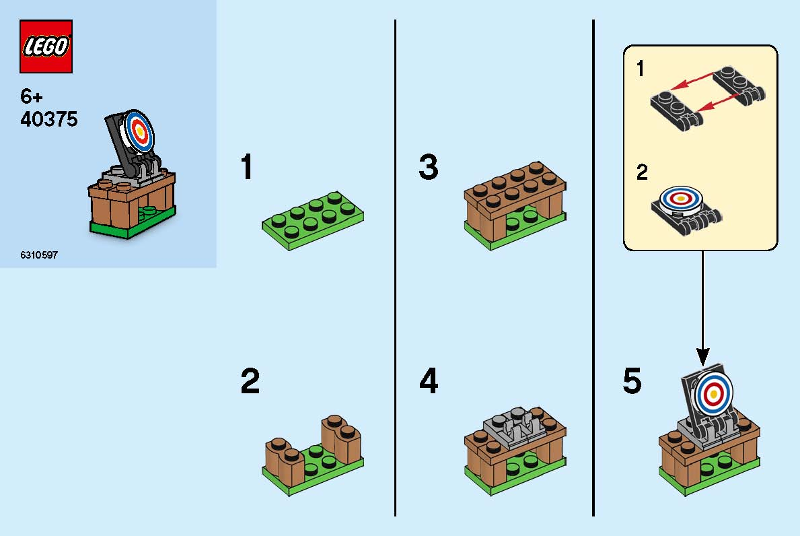 LEGO

6+
40375

6310597

1

2

3

4

1

2

5