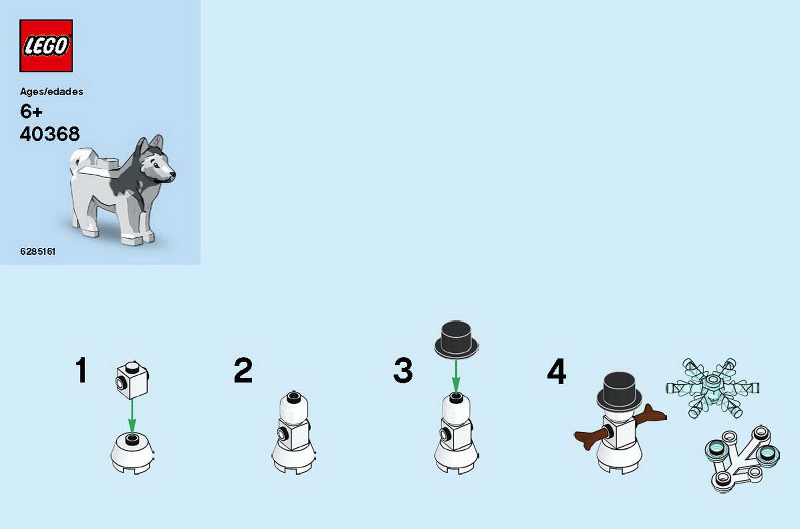 LEGO

Ages/edades
6+
40368

6285161

1

2

3

4