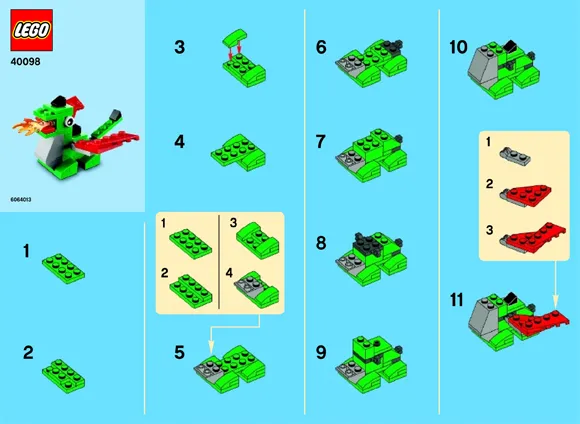 LEGO
40098

6064013

1

2

3

4

1
2
3
4

5

6

7

8

9

10

1
2
3

11