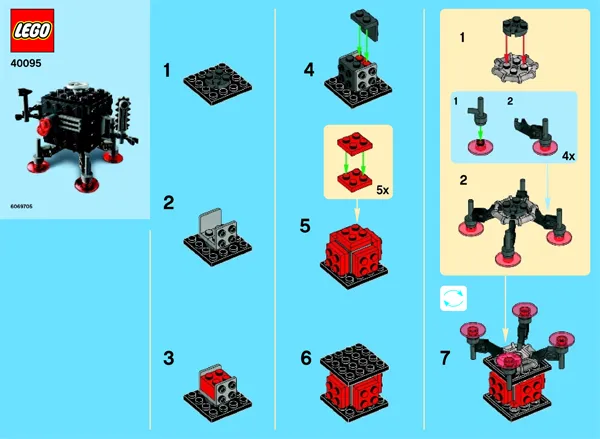 LEGO
40095

6069705

1

2

3

4

5x

5

6

1

1

2

4x

2

7