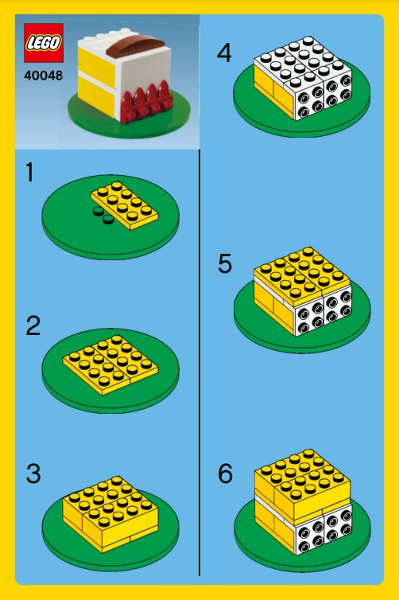 LEGO
40048

1

2

3

4

5

6