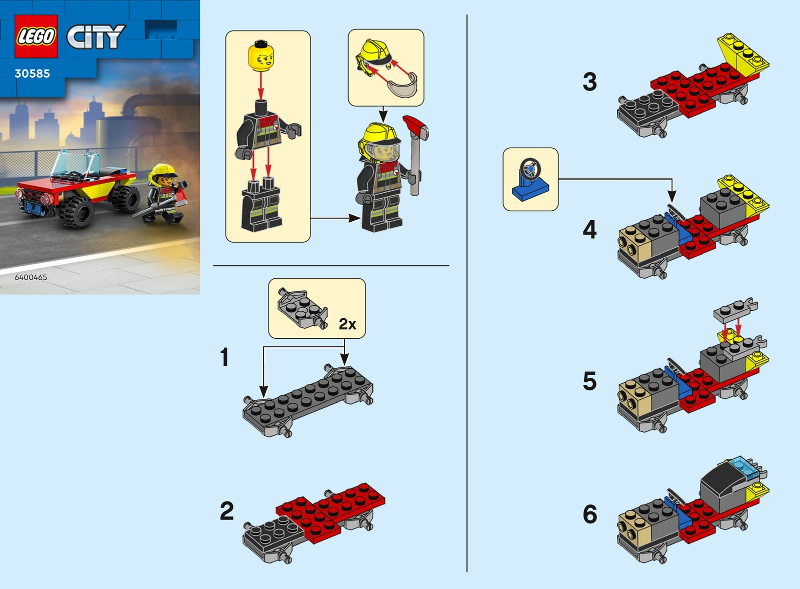 LEGO CITY
30585
6400465
2x
1
2
3
4
5
6