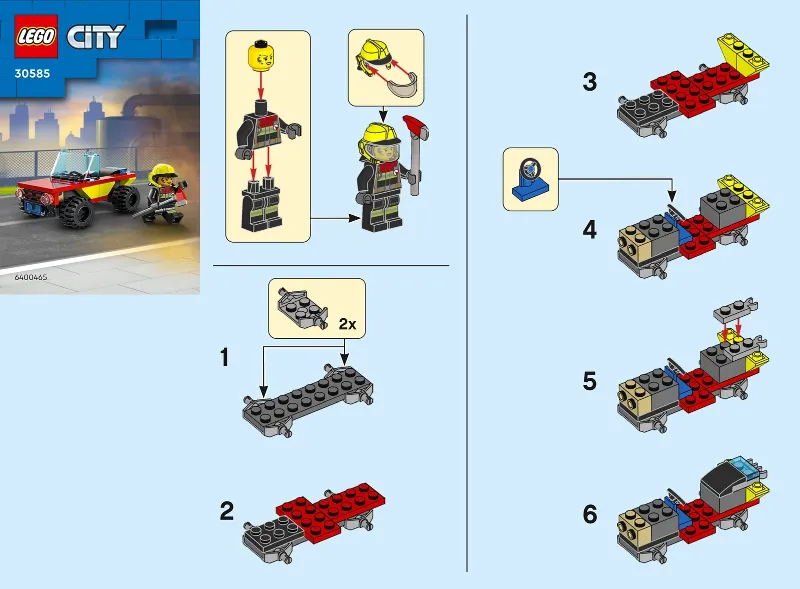 LEGO CITY

30585

6400465

2x

1

2

3

4

5

6