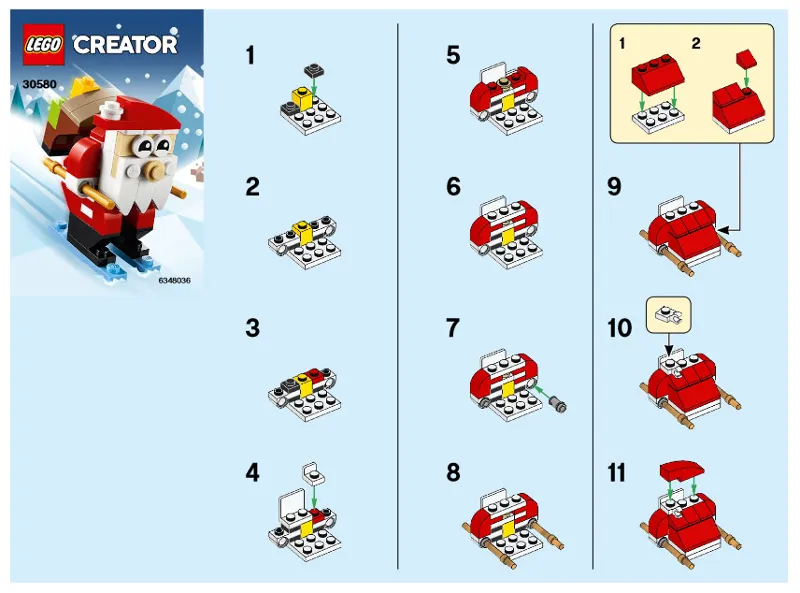 LEGO CREATOR
30580
6348036

1

2

3

4

5

6

7

8

1 2

9

10

11