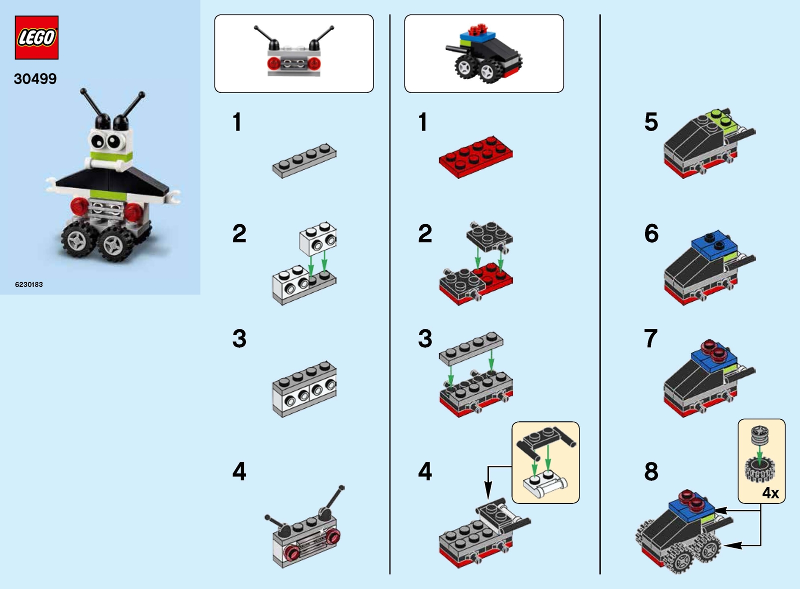 LEGO
30499

6230183

1

2

3

4

1

2

3

4

5

6

7

8

4x