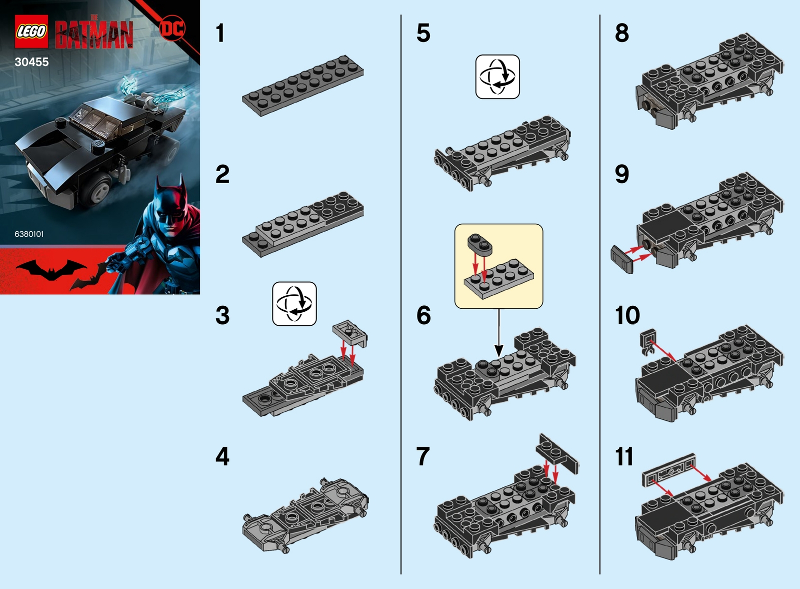 LEGO THE BATMAN DC

30455

6380101

1

2

3

4

5

6

7

8

9

10

11