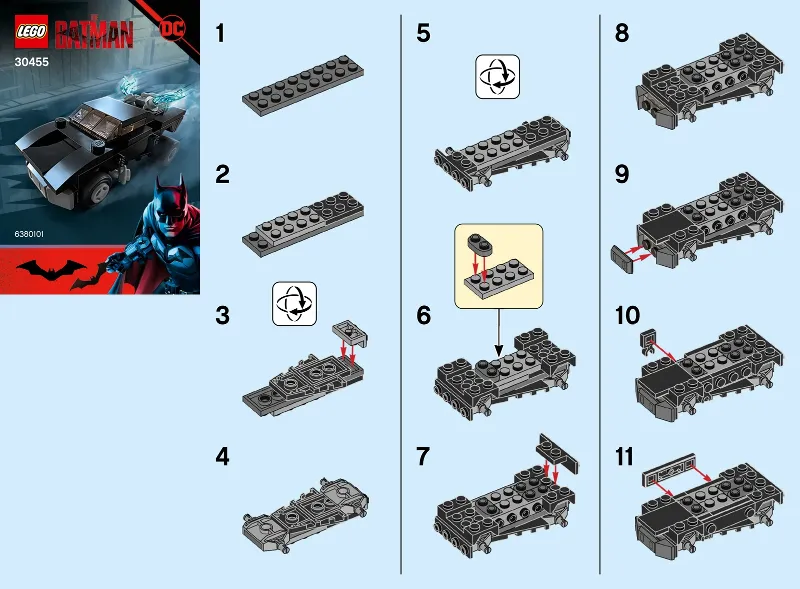 LEGO THE BATMAN DC

30455

6380101

1

2

3

4

5

6

7

8

9

10

11