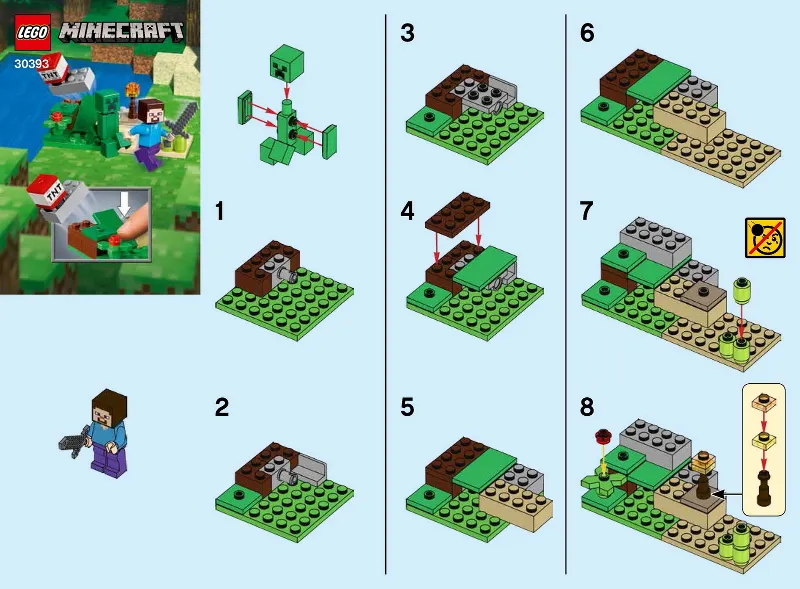 LEGO MINECRAFT
30393
TNT
TNT

1

2

3

4

5

6

7

8