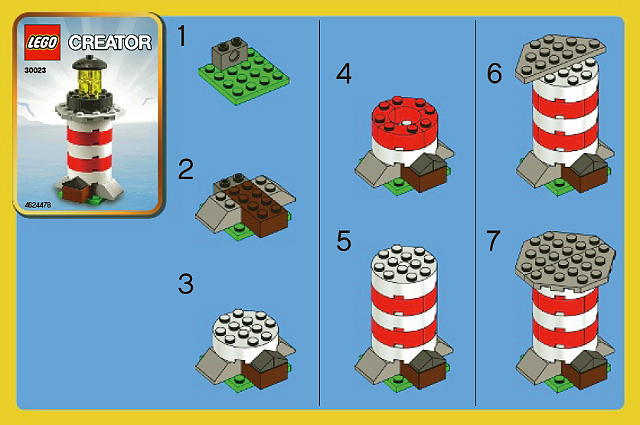 LEGO CREATOR

30023

4624478

1

2

3

4

5

6

7