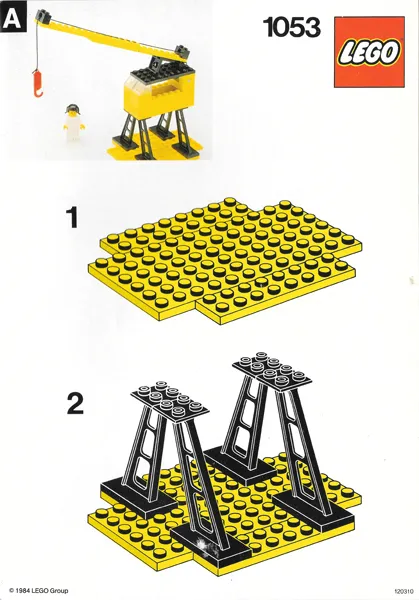 A

1053

LEGO

1

2

© 1984 LEGO Group

120310